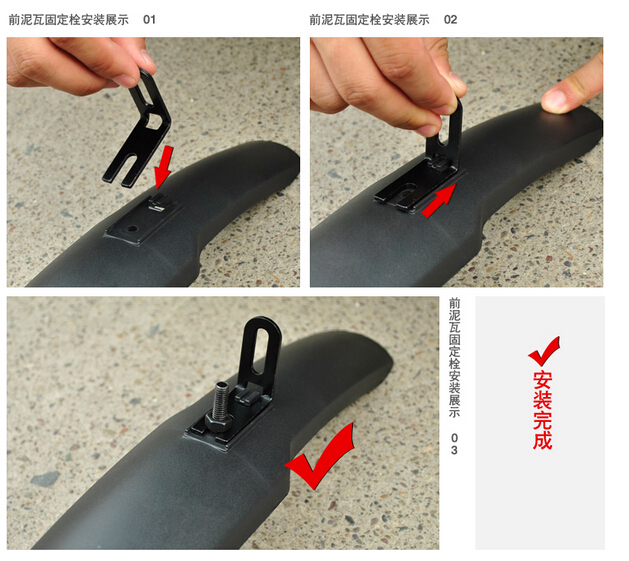 前泥瓦固定栓安装展示 01

前泥瓦固定栓安装展示 02

前泥瓦固定栓安装展示 03

安装完成