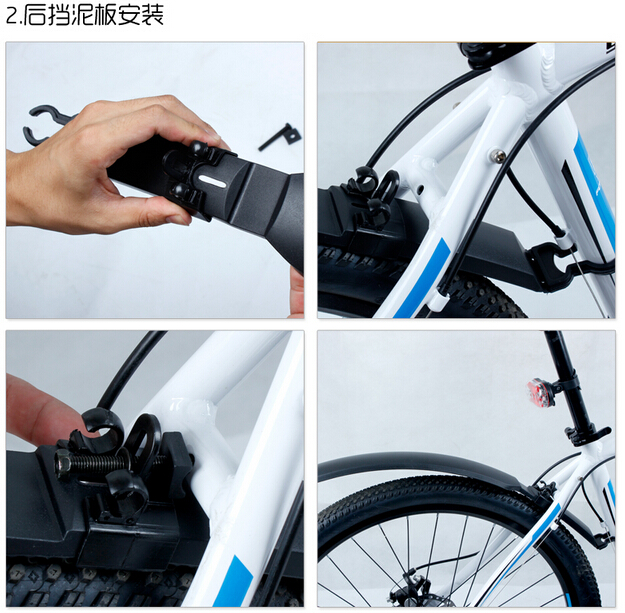 2.后挡泥板安装