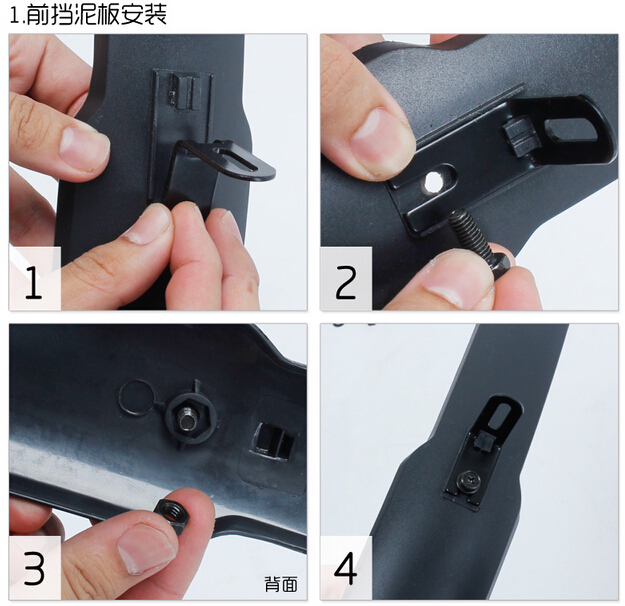 1.前挡泥板安装

1

2

3

背面

4