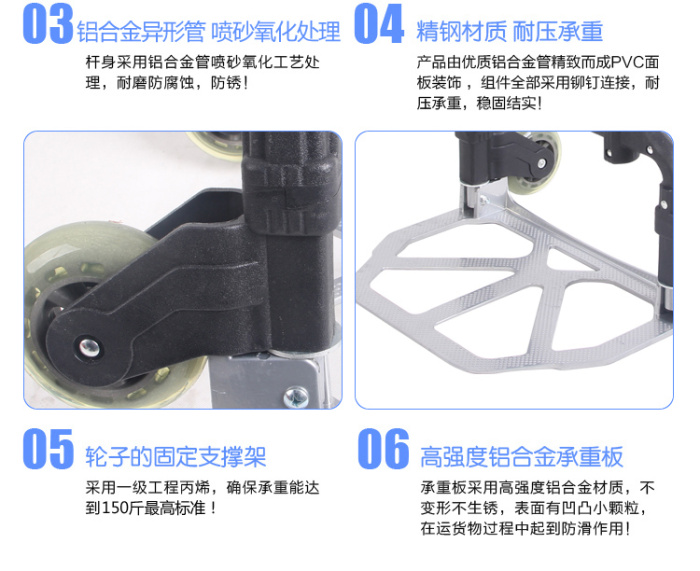 03 铝合金异形管 喷砂氧化处理

杆身采用铝合金管喷砂氧化工艺处理，耐磨防腐蚀，防锈！

04 精钢材质 耐压承重

产品由优质铝合金管精致而成PVC面板装饰，组件全部采用铆钉连接，耐压承重，稳固结实！

05 轮子的固定支撑架

采用一级工程丙烯，确保承重能达到150斤最高标准！

06 高强度铝合金承重板

承重板采用高强度铝合金材质，不变形不生锈，表面有凹凸小颗粒，在运货物过程中起到防滑作用！