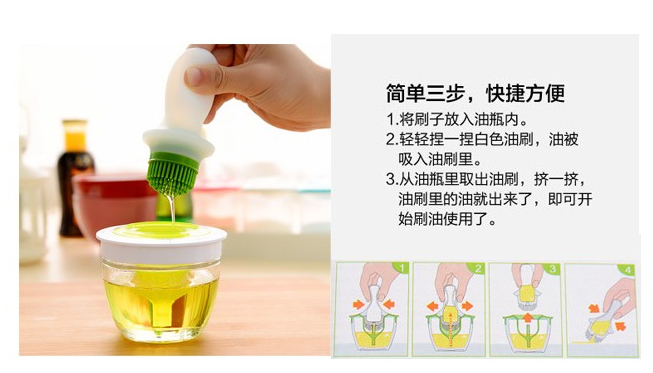 简单三步，快捷方便

1.将刷子放入油瓶内。

2.轻轻捏一捏白色油刷，油被吸入油刷里。

3.从油瓶里取出油刷，挤一挤，油刷里的油就出来了，即可开始刷油使用了。

1

2

3

4