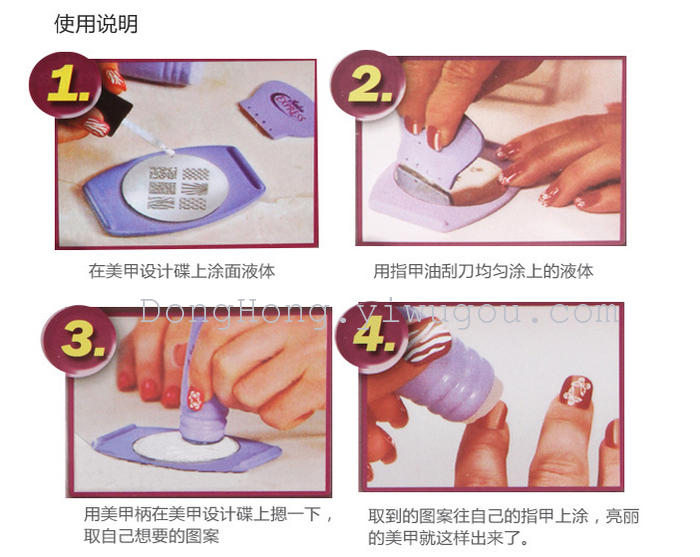 使用说明

1.

EXPRESS

在美甲设计碟上涂面液体

2.

用指甲油刮刀均匀涂上的液体

DongHong.yiwugou.com

3.

用美甲柄在美甲设计碟上摁一下，取自己想要的图案

4.

取到的图案往自己的指甲上涂，亮丽的美甲就这样出来了。