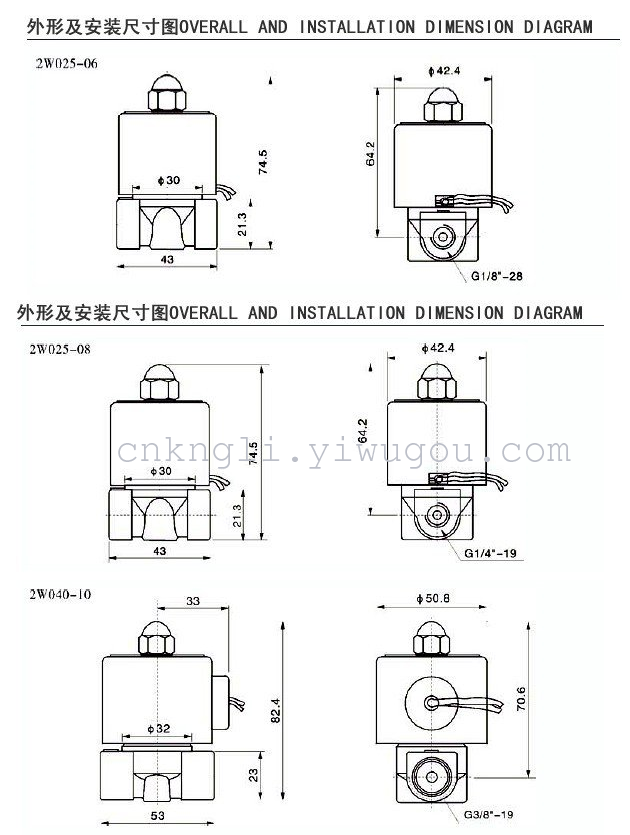 外形及安装尺寸图OVERALL AND INSTALLATION DIMENSION DIAGRAM

2W025-06

ϕ30

74.5

21.3

43

ϕ42.4

64.2

G1/8"-28

外形及安装尺寸图OVERALL AND INSTALLATION DIMENSION DIAGRAM

2W025-08

ϕ30

74.5

21.3

43

ϕ42.4

64.2

G1/4"-19

cnkngli.yiwugou.com

2W040-10

33

ϕ32

82.4

23

53

ϕ50.8

70.6

G3/8"-19