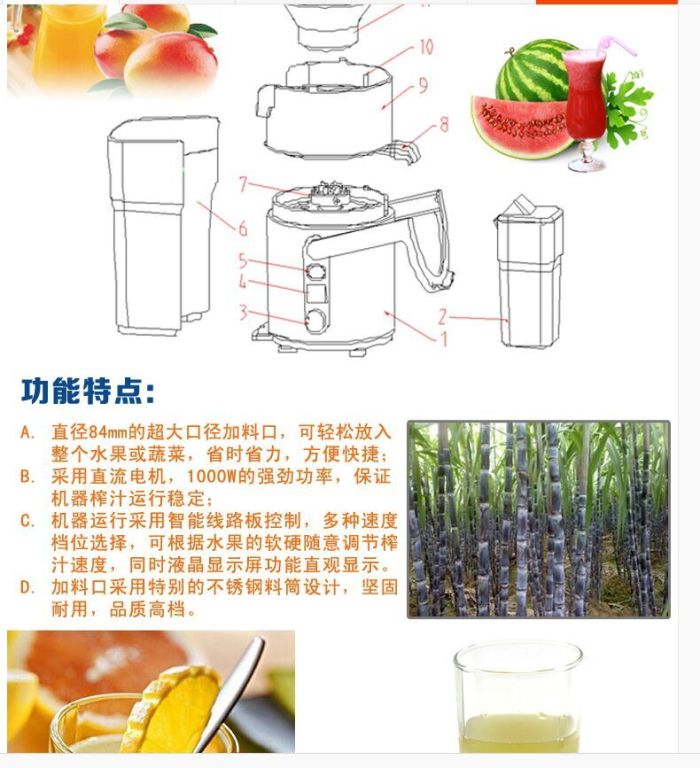 10
9
8
7
6
5
4
3
2
1

功能特点:

A. 直径84mm的超大口径加料口，可轻松放入整个水果或蔬菜，省时省力，方便快捷；
B. 采用直流电机，1000W的强劲功率，保证机器榨汁运行稳定；
C. 机器运行采用智能线路板控制，多种速度档位选择，可根据水果的软硬随意调节榨汁速度，同时液晶显示屏功能直观显示。
D. 加料口采用特别的不锈钢料筒设计，坚固耐用，品质高档。