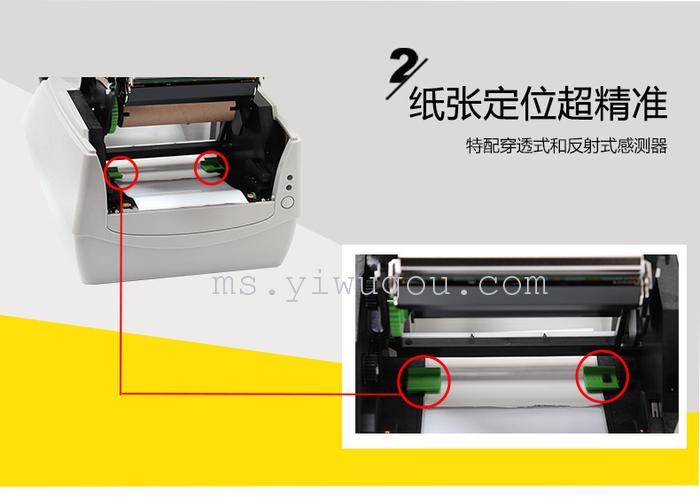 2
纸张定位超精准
特配穿透式和反射式感测器

ms.yiwugou.com