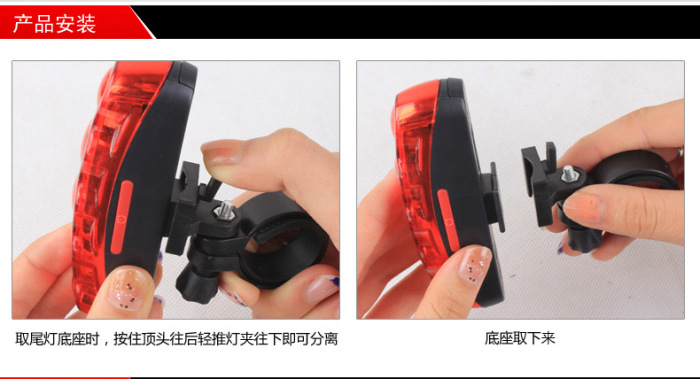 产品安装

取尾灯底座时，按住顶头往后轻推灯夹往下即可分离

底座取下来