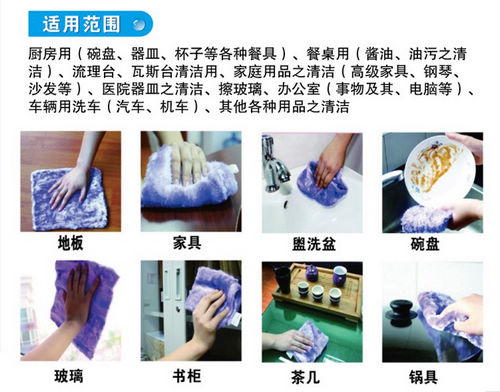 适用范围

厨房用（碗盘、器皿、杯子等各种餐具）、餐桌用（酱油、油污之清洁）、流理台、瓦斯台清洁用、家庭用品之清洁（高级家具、钢琴、沙发等）、医院器皿之清洁、擦玻璃、办公室（事物及其、电脑等）、车辆用洗车（汽车、机车）、其他各种用品之清洁

地板

家具

盥洗盆

碗盘

玻璃

书柜

茶几

锅具