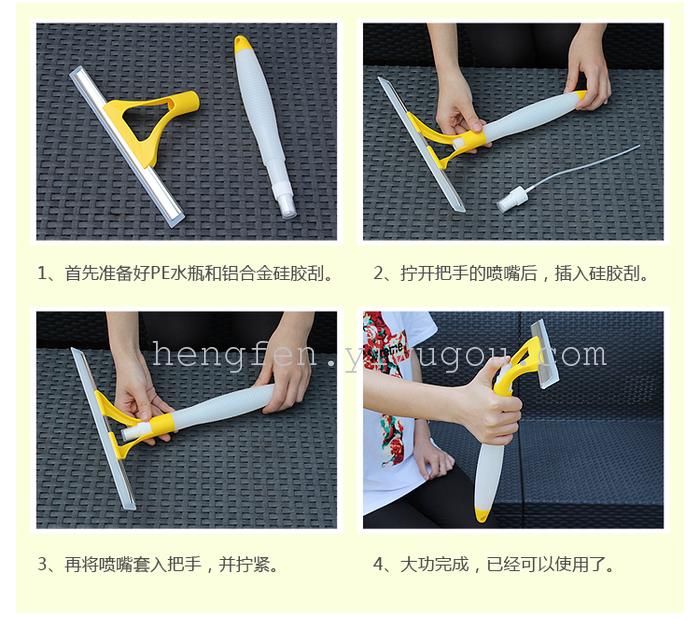 1、首先准备好PE水瓶和铝合金硅胶刮。

2、拧开把手的喷嘴后，插入硅胶刮。

hengfen.yiwugou.com

3、再将喷嘴套入把手，并拧紧。

4、大功完成，已经可以使用了。