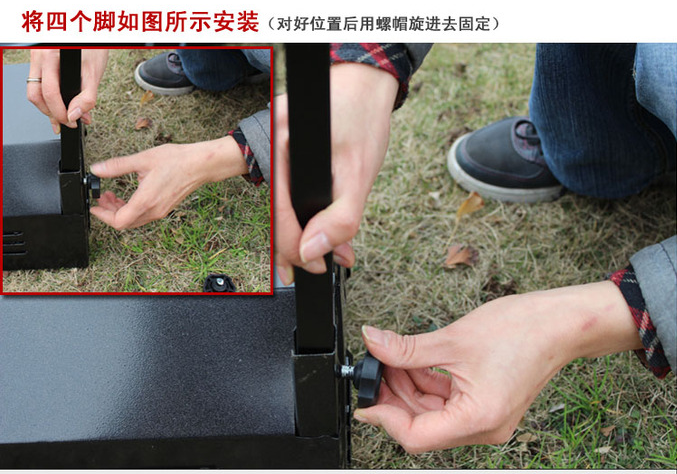 将四个脚如图所示安装（对好位置后用螺帽旋进去固定）