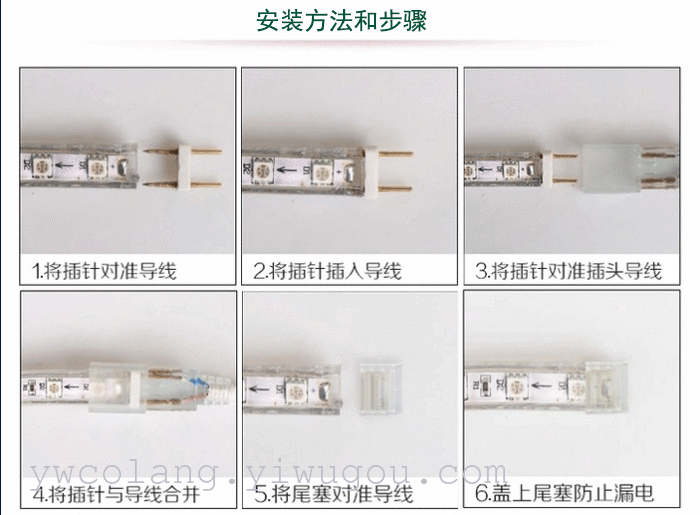 安装方法和步骤

1.将插针对准导线

2.将插针插入导线

3.将插针对准插头导线

4.将插针与导线合并

5.将尾塞对准导线

6.盖上尾塞防止漏电

ywcolang.yiwugou.com