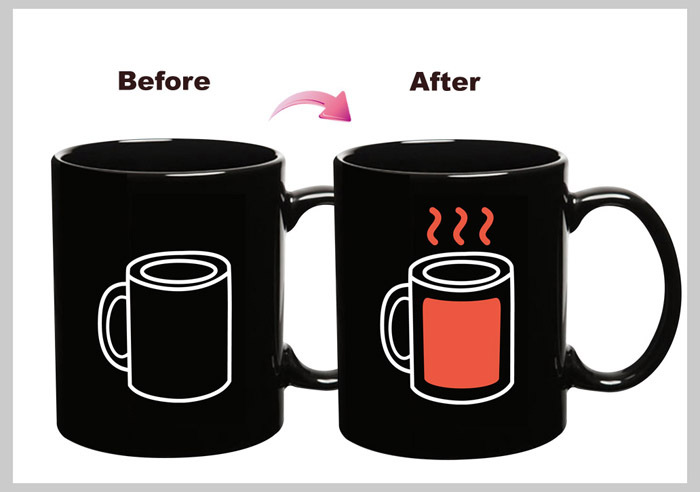 Before

After