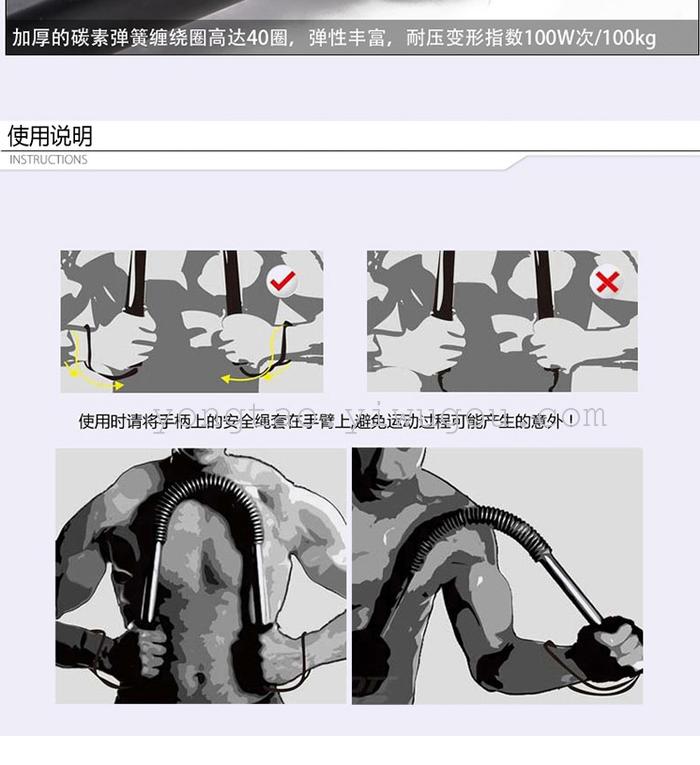 加厚的碳素弹簧缠绕圈高达40圈，弹性丰富，耐压变形指数100W次/100kg

使用说明
INSTRUCTIONS

使用时请将手柄上的安全绳套在手臂上,避免运动过程可能产生的意外！

yongtao.yiwugou.com