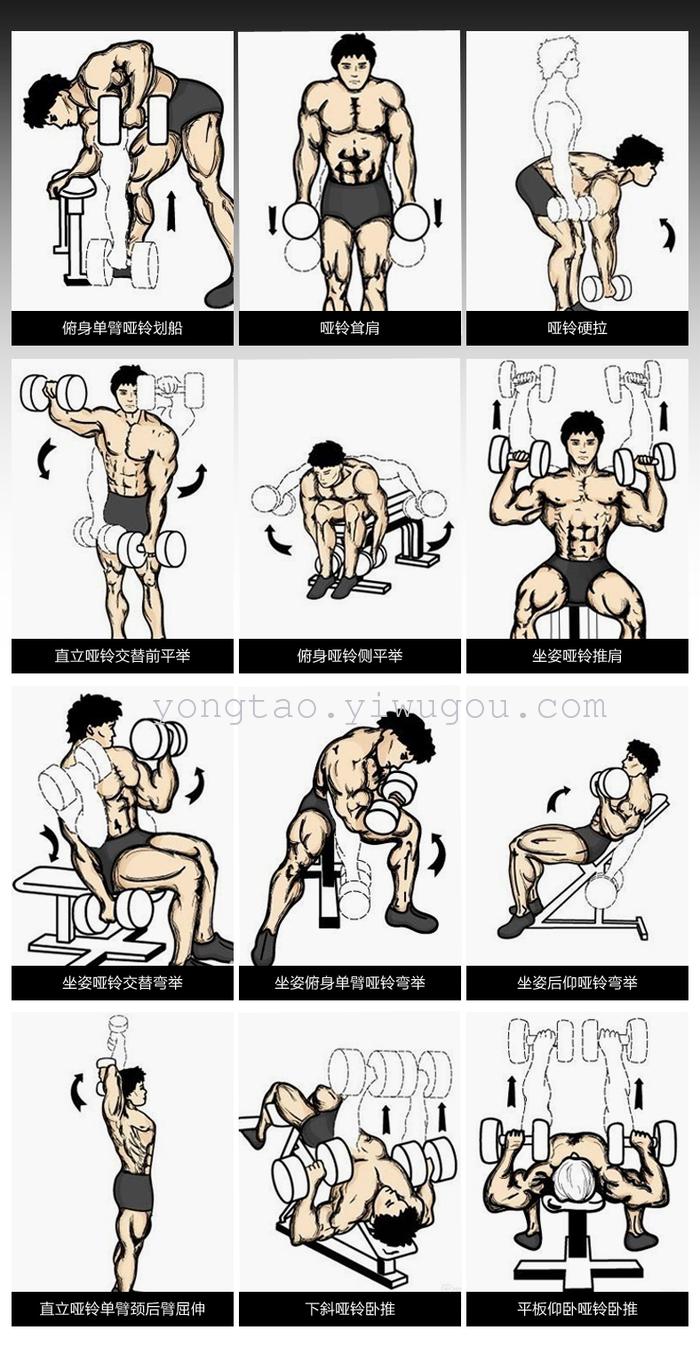 俯身单臂哑铃划船

哑铃耸肩

哑铃硬拉

直立哑铃交替前平举

俯身哑铃侧平举

坐姿哑铃推肩

yongtao.yiwugou.com

坐姿哑铃交替弯举

坐姿俯身单臂哑铃弯举

坐姿后仰哑铃弯举

直立哑铃单臂颈后臂屈伸

下斜哑铃卧推

平板仰卧哑铃卧推