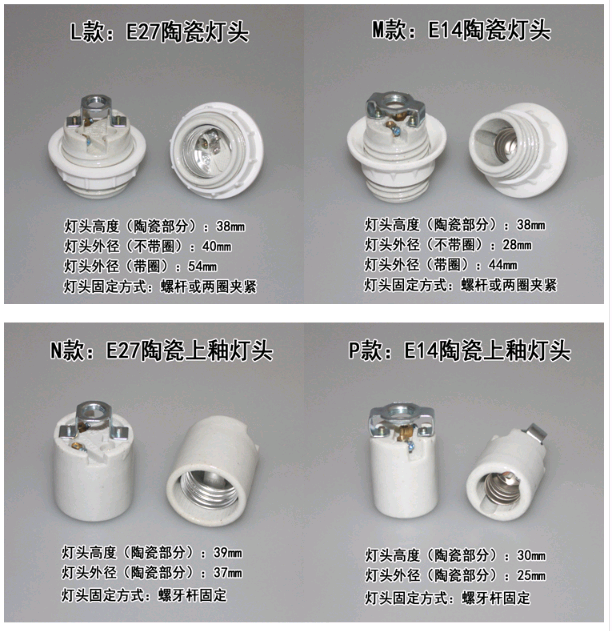 L款：E27陶瓷灯头

灯头高度（陶瓷部分）：38mm
灯头外径（不带圈）：40mm
灯头外径（带圈）：54mm
灯头固定方式：螺杆或两圈夹紧

M款：E14陶瓷灯头

灯头高度（陶瓷部分）：38mm
灯头外径（不带圈）：28mm
灯头外径（带圈）：44mm
灯头固定方式：螺杆或两圈夹紧

N款：E27陶瓷上釉灯头

灯头高度（陶瓷部分）：39mm
灯头外径（陶瓷部分）：37mm
灯头固定方式：螺牙杆固定

P款：E14陶瓷上釉灯头

灯头高度（陶瓷部分）：30mm
灯头外径（陶瓷部分）：25mm
灯头固定方式：螺牙杆固定