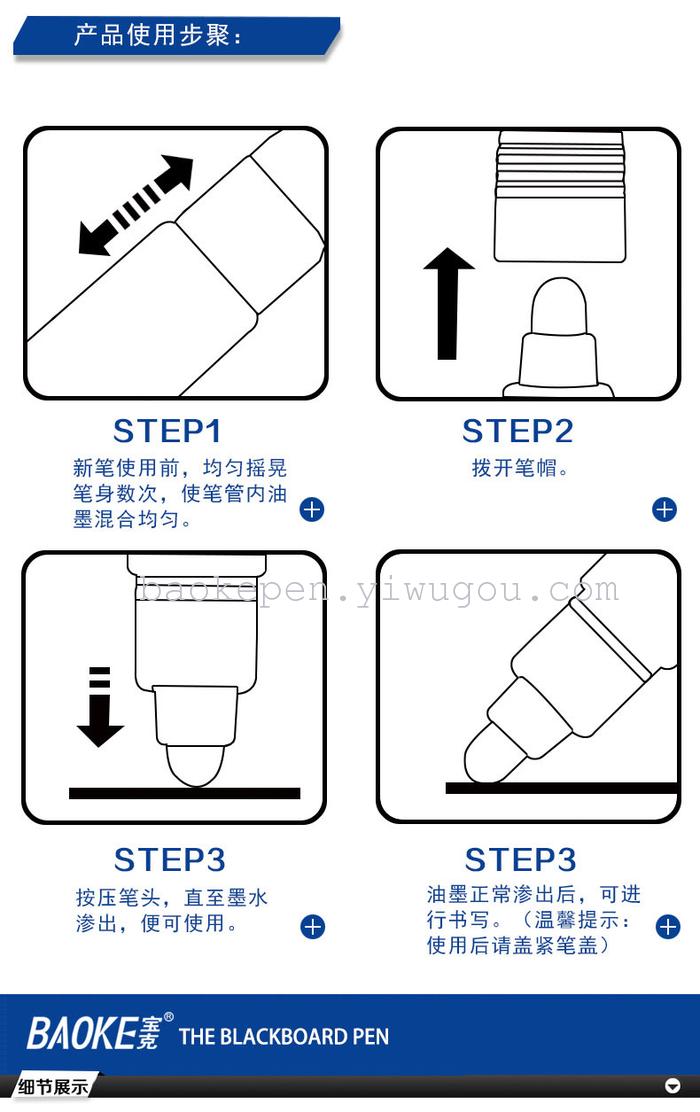 产品使用步聚：

STEP1

新笔使用前，均匀摇晃笔身数次，使笔管内油墨混合均匀。

STEP2

拔开笔帽。

baokepen.yiwugou.com

STEP3

按压笔头，直至墨水渗出，便可使用。

STEP3

油墨正常渗出后，可进行书写。（温馨提示：使用后请盖紧笔盖）

BAOKE宝克® THE BLACKBOARD PEN

细节展示