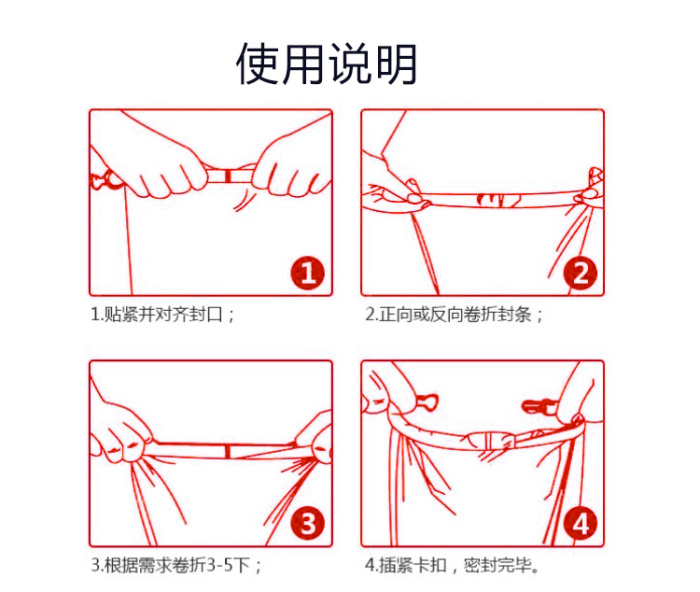 使用说明

1

1.贴紧并对齐封口；

2

2.正向或反向卷折封条；

3

3.根据需求卷折3-5下；

4

4.插紧卡扣，密封完毕。