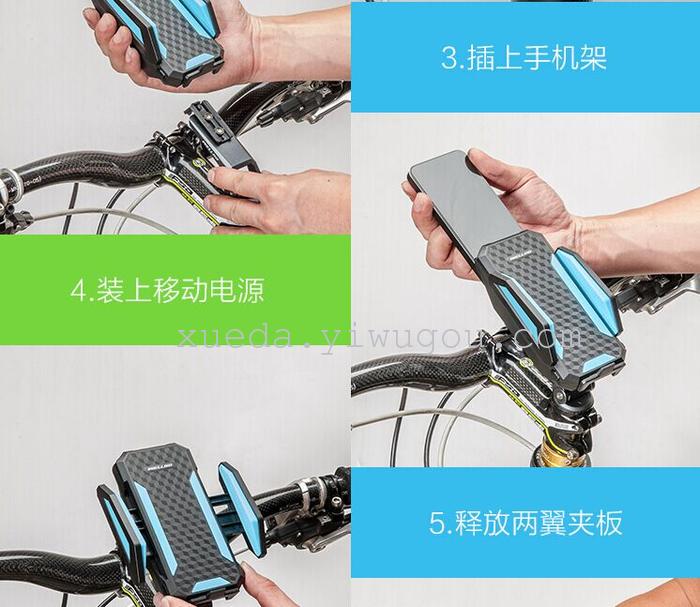 3.插上手机架

4.装上移动电源

xueda.yiwugou.com

5.释放两翼夹板