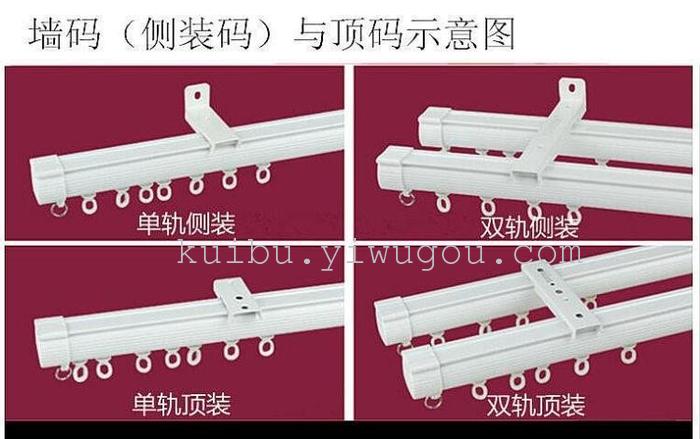 墙码（侧装码）与顶码示意图

单轨侧装

双轨侧装

kuibu.yiwugou.com

单轨顶装

双轨顶装