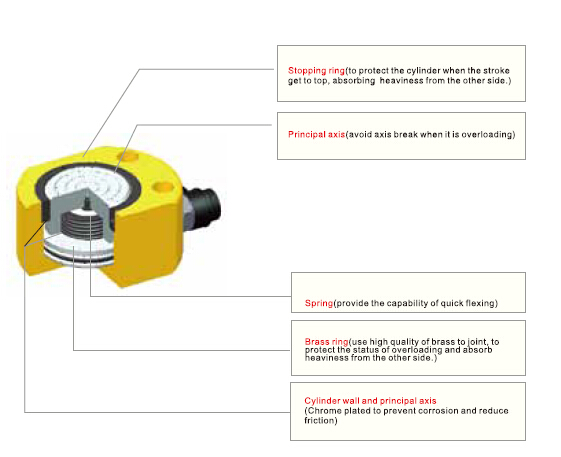 Stopping ring(to protect the cylinder when the stroke get to top, absorbing heaviness from the other side.)

Principal axis(avoid axis break when it is overloading)

Spring(provide the capability of quick flexing)

Brass ring(use high quality of brass to joint, to protect the status of overloading and absorb heaviness from the other side.)

Cylinder wall and principal axis
(Chrome plated to prevent corrosion and reduce friction)