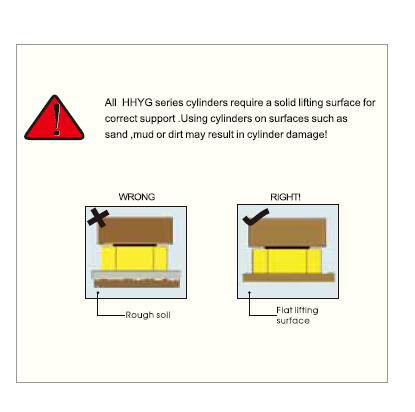 All HHYG series cylinders require a solid lifting surface for correct support .Using cylinders on surfaces such as sand ,mud or dirt may result in cylinder damage!

WRONG

Rough soil

RIGHT!

Flat lifting surface