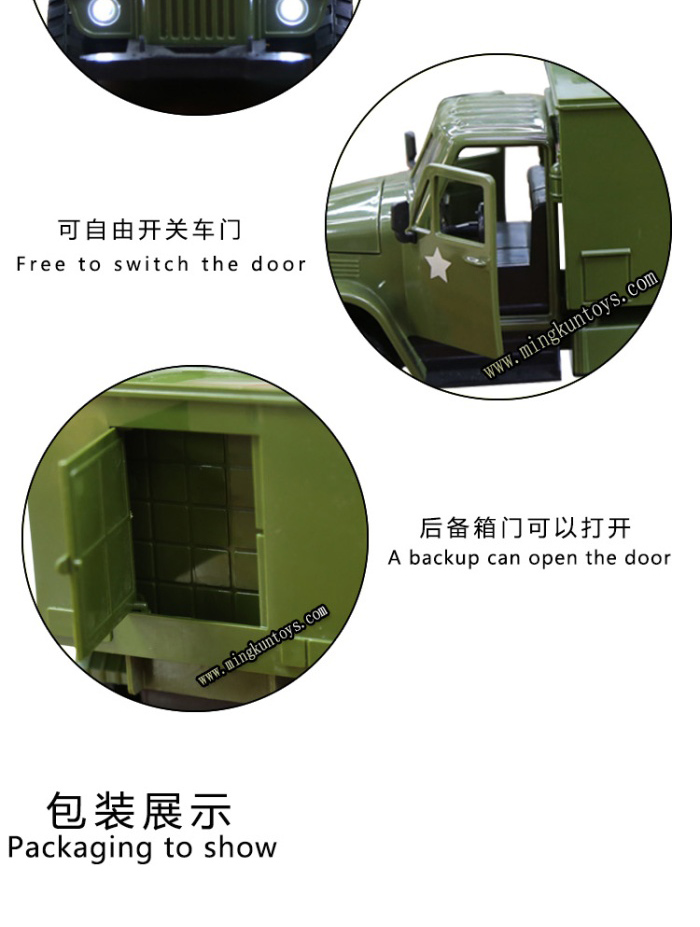 可自由开关车门
Free to switch the door

www.mingkuntoys.com

后备箱门可以打开
A backup can open the door

www.mingkuntoys.com

包装展示
Packaging to show