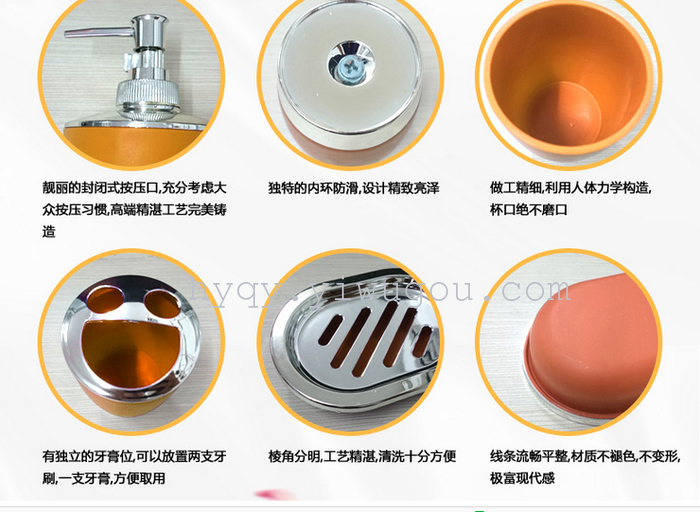 靓丽的封闭式按压口,充分考虑大众按压习惯,高端精湛工艺完美铸造

独特的内环防滑,设计精致亮泽

做工精细,利用人体力学构造,杯口绝不磨口

hyqy.yiwugou.com

有独立的牙膏位,可以放置两支牙刷,一支牙膏,方便取用

棱角分明,工艺精湛,清洗十分方便

线条流畅平整,材质不褪色,不变形,极富现代感