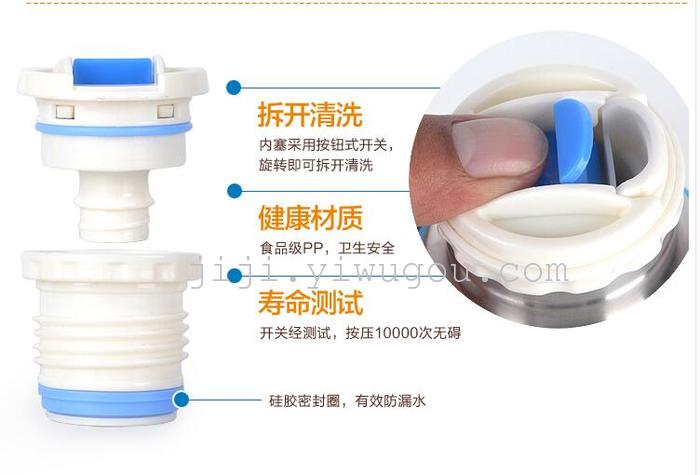 拆开清洗
内塞采用按钮式开关，旋转即可拆开清洗

健康材质
食品级PP，卫生安全

jiji.yiwugou.com

寿命测试
开关经测试，按压10000次无碍

硅胶密封圈，有效防漏水