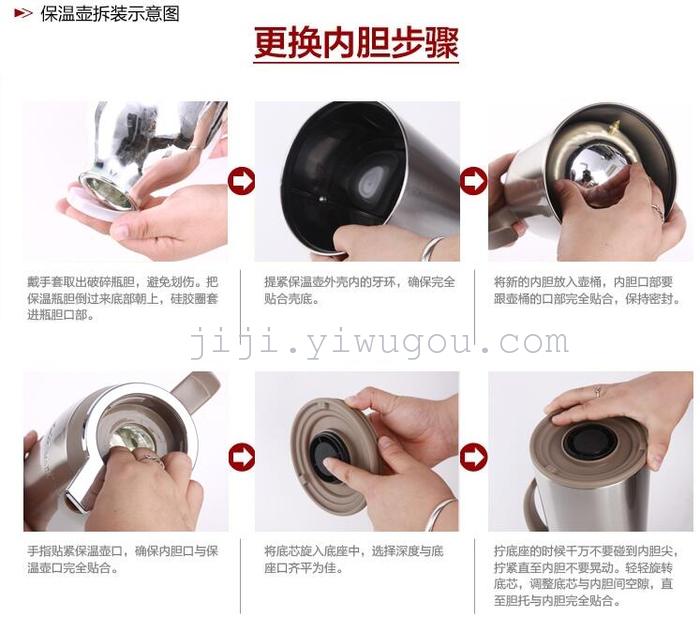 保温壶拆装示意图

更换内胆步骤

戴手套取出破碎瓶胆，避免划伤。把保温瓶胆倒过来底部朝上，硅胶圈套进瓶胆口部。

提紧保温壶外壳内的牙环，确保完全贴合壳底。

将新的内胆放入壶桶，内胆口部要跟壶桶的口部完全贴合，保持密封。

jiji.yiwugou.com

手指贴紧保温壶口，确保内胆口与保温壶口完全贴合。

将底芯旋入底座中，选择深度与底座口齐平为佳。

拧底座的时候千万不要碰到内胆尖，拧紧直至内胆不要晃动。轻轻旋转底芯，调整底芯与内胆间空隙，直至胆托与内胆完全贴合。