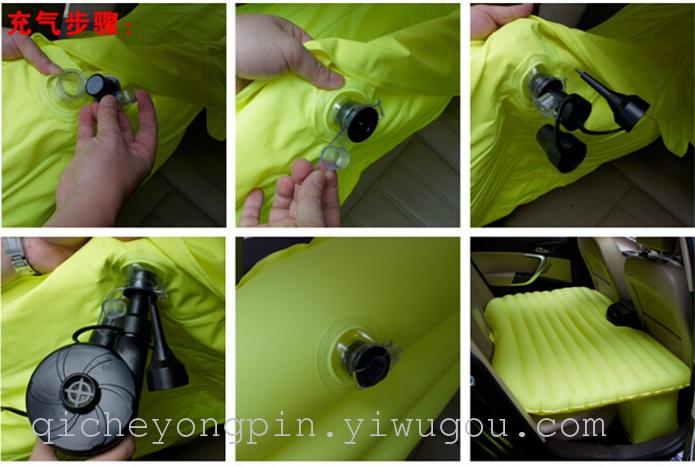 充气步骤：

qicheyongpin.yiwugou.com