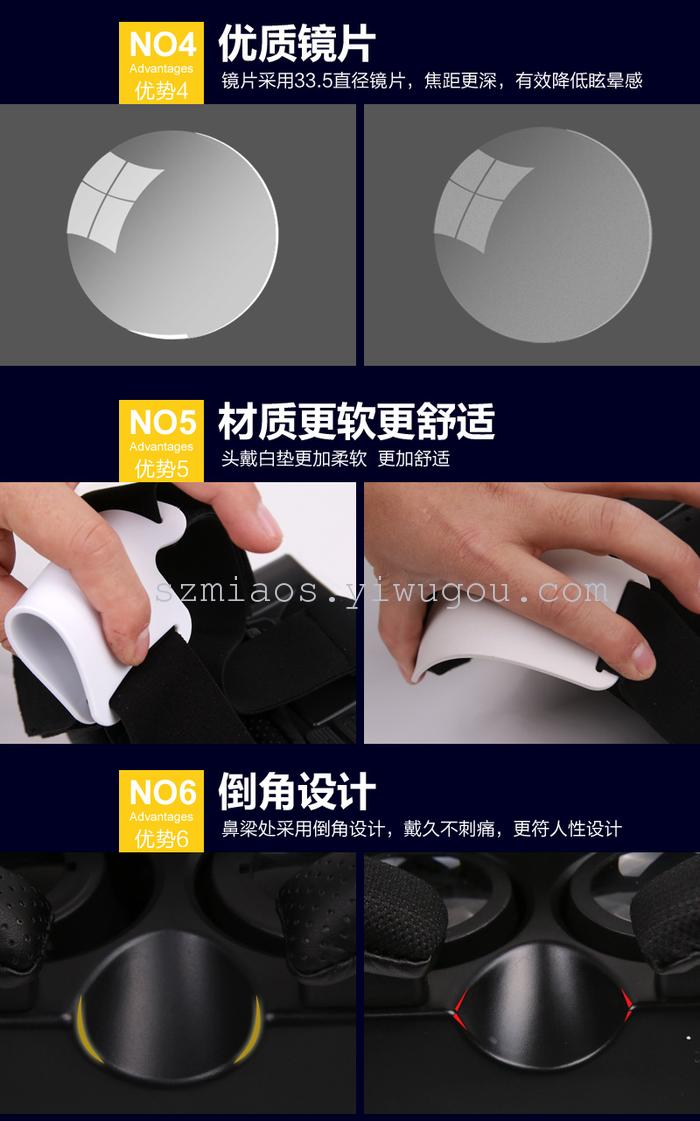 NO4
Advantages
优势4

优质镜片
镜片采用33.5直径镜片，焦距更深，有效降低眩晕感

NO5
Advantages
优势5

材质更软更舒适
头戴白垫更加柔软 更加舒适

szmiaos.yiwugou.com

NO6
Advantages
优势6

倒角设计
鼻梁处采用倒角设计，戴久不刺痛，更符人性设计