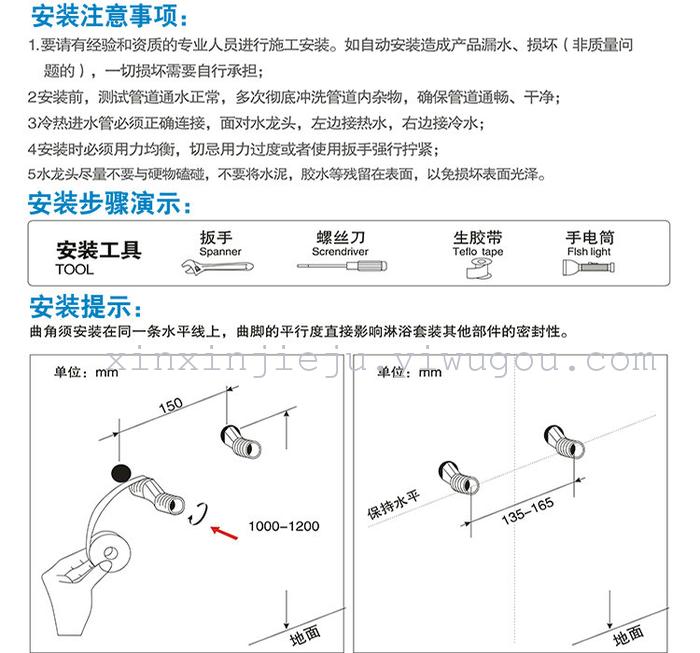 安装注意事项：

1.要请有经验和资质的专业人员进行施工安装。如自动安装造成产品漏水、损坏（非质量问题的），一切损坏需要自行承担；

2安装前，测试管道通水正常，多次彻底冲洗管道内杂物，确保管道通畅、干净；

3冷热进水管必须正确连接，面对水龙头，左边接热水，右边接冷水；

4安装时必须用力均衡，切忌用力过度或者使用扳手强行拧紧；

5水龙头尽量不要与硬物磕碰，不要将水泥，胶水等残留在表面，以免损坏表面光泽。

安装步骤演示：

安装工具
TOOL

扳手
Spanner

螺丝刀
Screndriver

生胶带
Teflo tape

手电筒
Flsh light

安装提示：

曲角须安装在同一条水平线上，曲脚的平行度直接影响淋浴套装其他部件的密封性。

xinxinjieju.yiwugou.com

单位：mm

150

1000-1200

地面

单位：mm

保持水平

135-165

地面