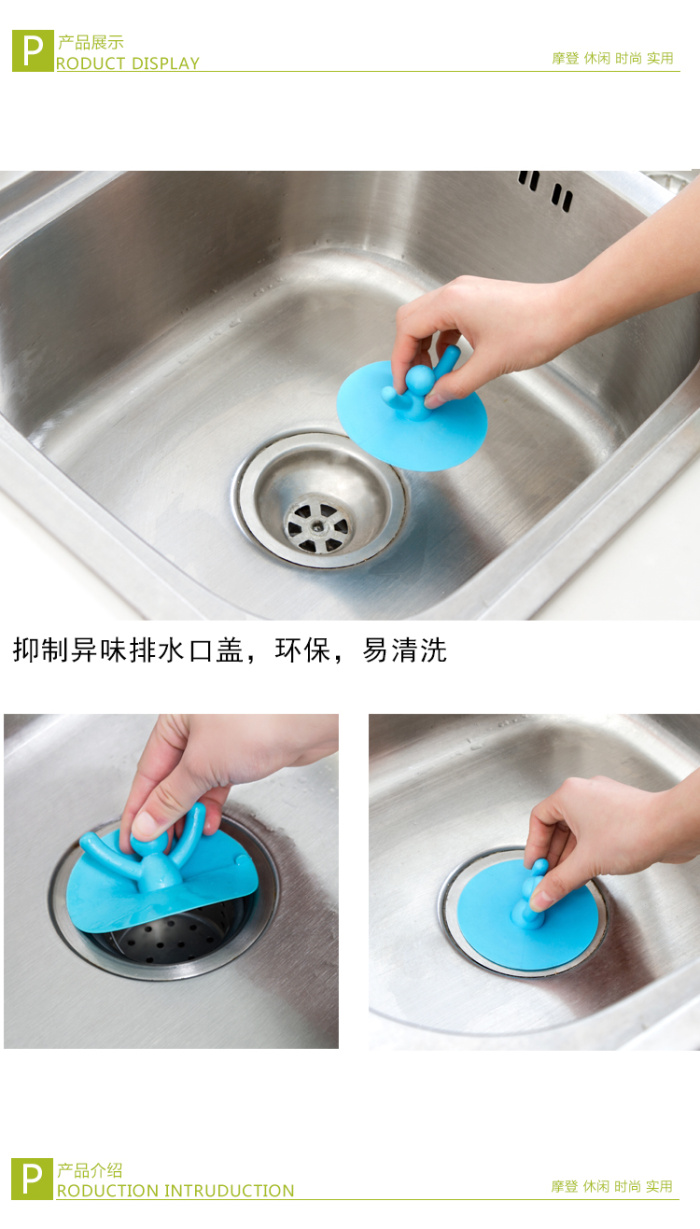 P 产品展示
RODUCT DISPLAY
摩登 休闲 时尚 实用

抑制异味排水口盖，环保，易清洗

P 产品介绍
RODUCTION INTRUDUCTION
摩登 休闲 时尚 实用