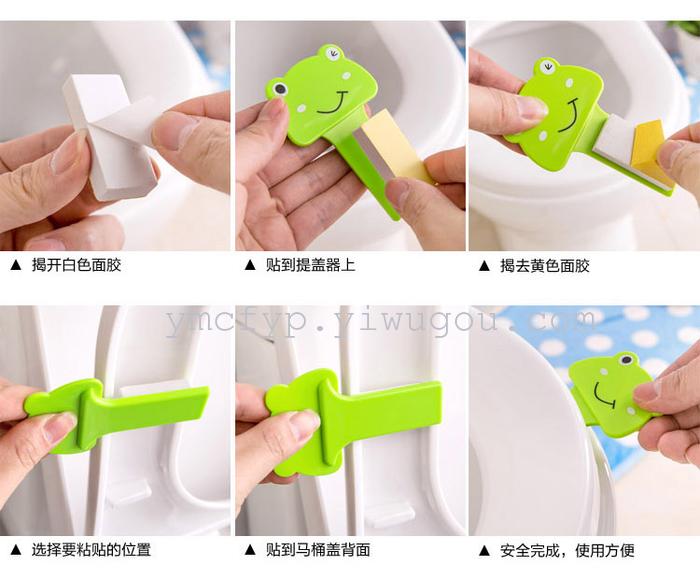 ▲ 揭开白色面胶

▲ 贴到提盖器上

▲ 揭去黄色面胶

ymcfyp.yiwugou.com

▲ 选择要粘贴的位置

▲ 贴到马桶盖背面

▲ 安全完成，使用方便