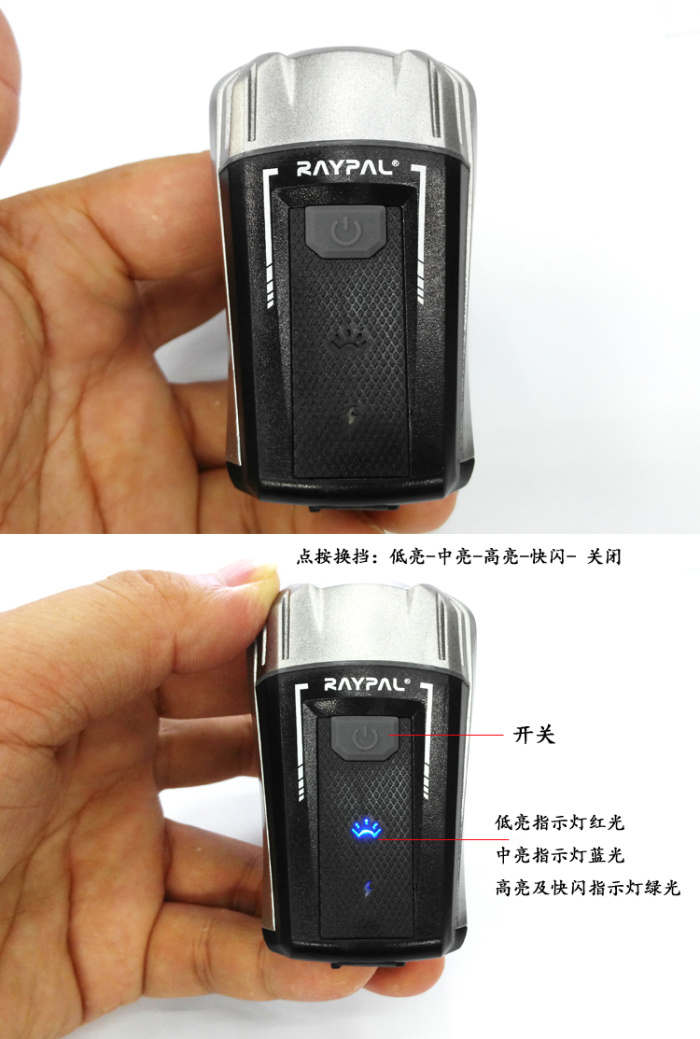 RAYPAL®

点按换挡：低亮-中亮-高亮-快闪- 关闭

RAYPAL®

开关

低亮指示灯红光
中亮指示灯蓝光
高亮及快闪指示灯绿光