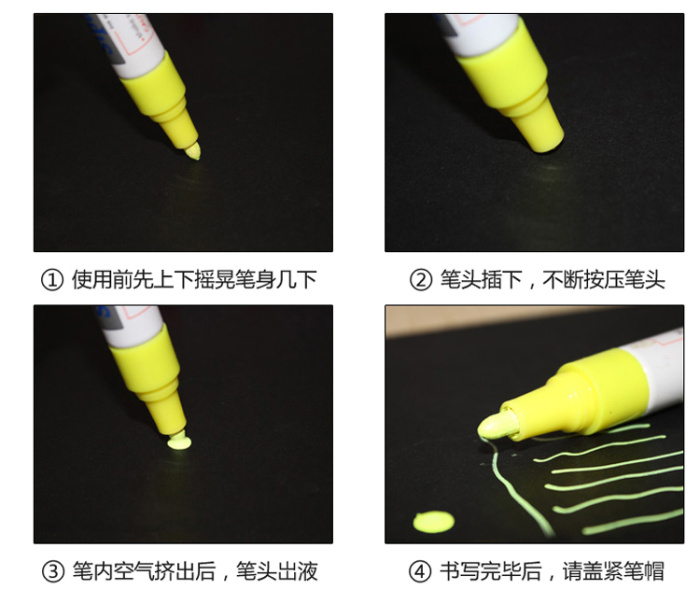 ① 使用前先上下摇晃笔身几下

② 笔头插下，不断按压笔头

③ 笔内空气挤出后，笔头出液

④ 书写完毕后，请盖紧笔帽