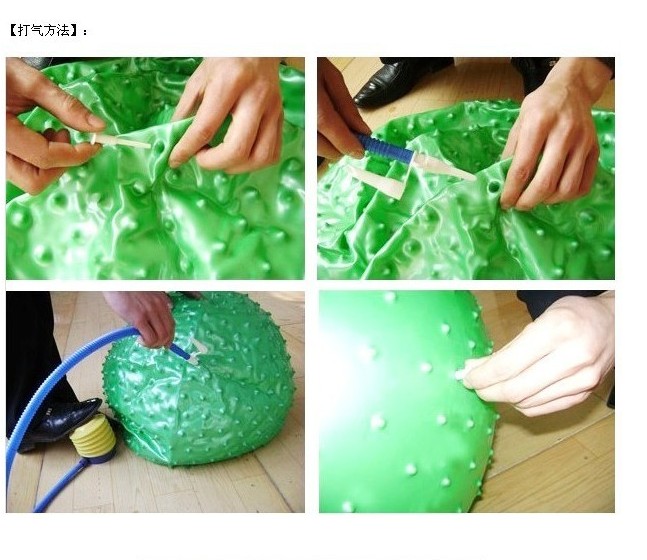 【打气方法】：