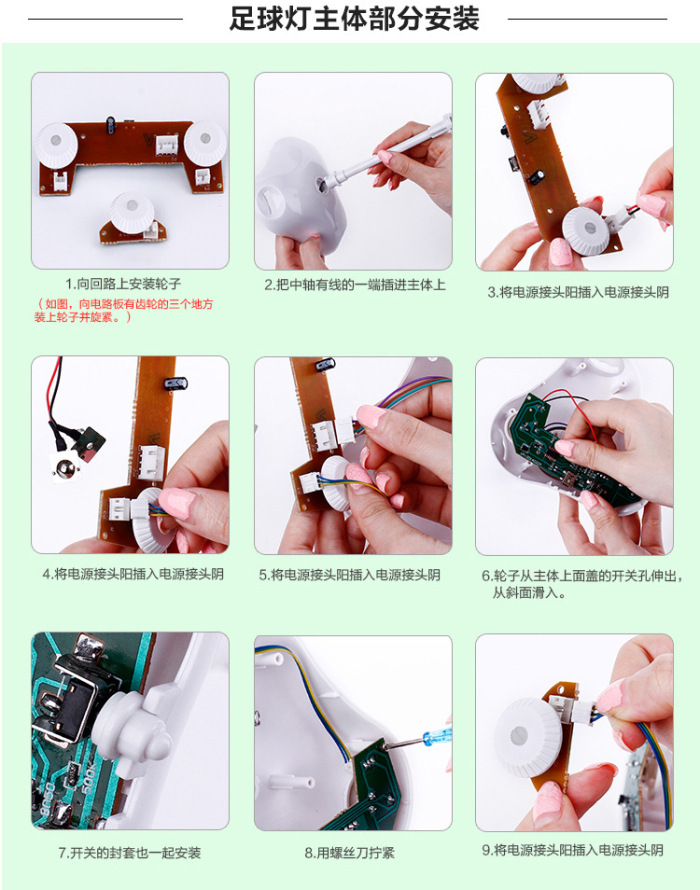 足球灯主体部分安装

1.向回路上安装轮子
（如图，向电路板有齿轮的三个地方装上轮子并旋紧。）

2.把中轴有线的一端插进主体上

3.将电源接头阳插入电源接头阴

4.将电源接头阳插入电源接头阴

5.将电源接头阳插入电源接头阴

6.轮子从主体上面盖的开关孔伸出，从斜面滑入。

7.开关的封套也一起安装

8.用螺丝刀拧紧

9.将电源接头阳插入电源接头阴