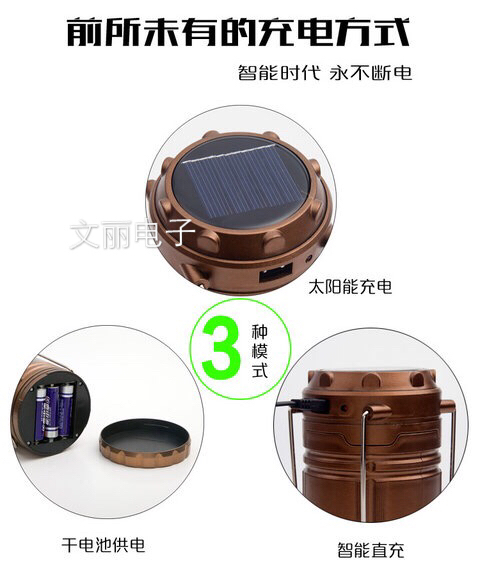 前所未有的充电方式

智能时代 永不断电

文丽电子

太阳能充电

3 种模式

干电池供电

智能直充