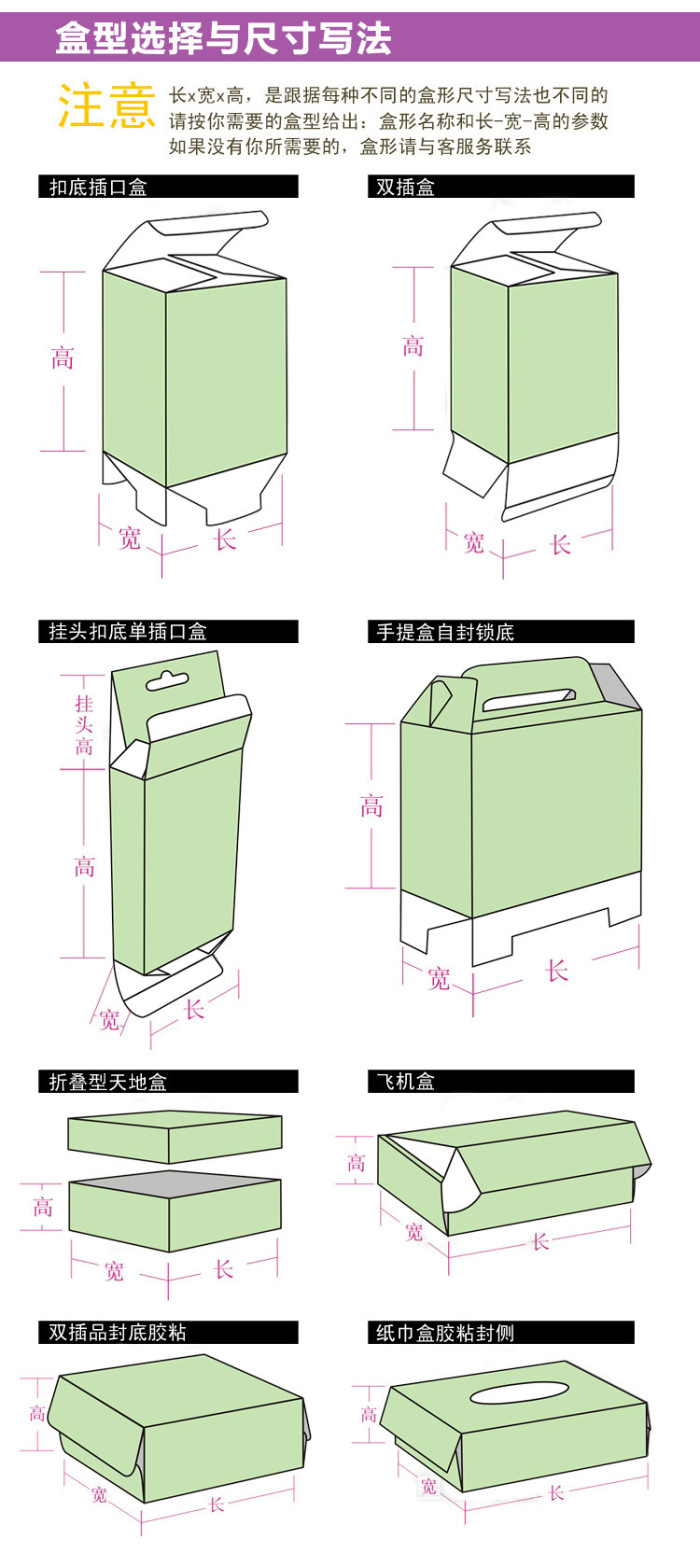 盒型选择与尺寸写法

注意 长x宽x高，是跟据每种不同的盒形尺寸写法也不同的
请按你需要的盒型给出：盒形名称和长-宽-高的参数
如果没有你所需要的，盒形请与客服务联系

扣底插口盒

高

宽 长

双插盒

高

宽 长

挂头扣底单插口盒

挂头高

高

宽 长

手提盒自封锁底

高

宽 长

折叠型天地盒

高

宽 长

飞机盒

高

宽 长

双插品封底胶粘

高

宽 长

纸巾盒胶粘封侧

高

宽 长