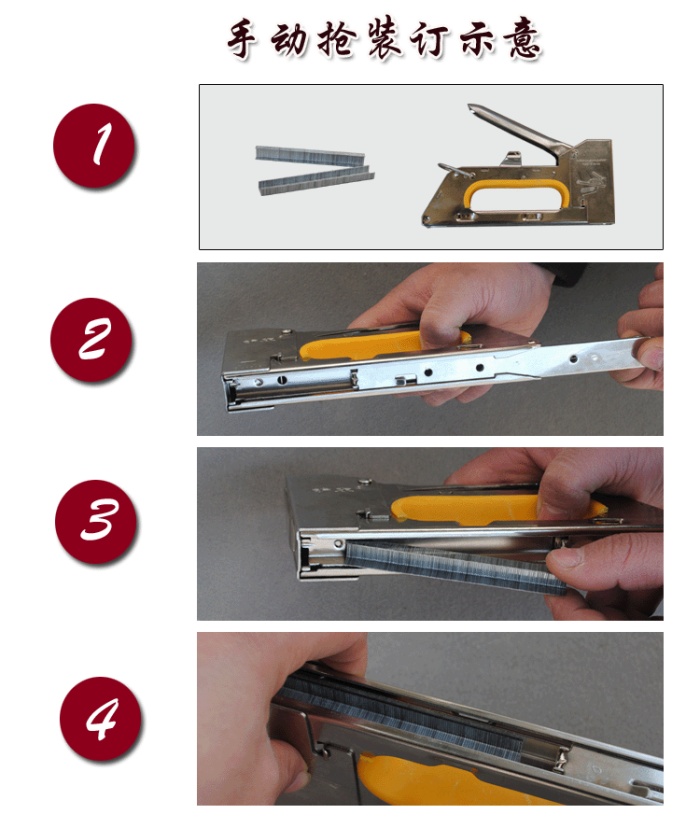 手动抢装订示意

1

2

3

4