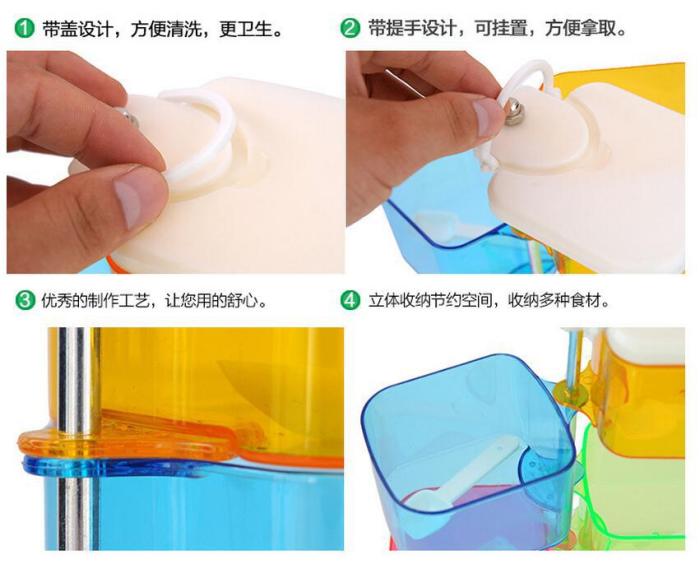 1 带盖设计，方便清洗，更卫生。

2 带提手设计，可挂置，方便拿取。

3 优秀的制作工艺，让您用的舒心。

4 立体收纳节约空间，收纳多种食材。