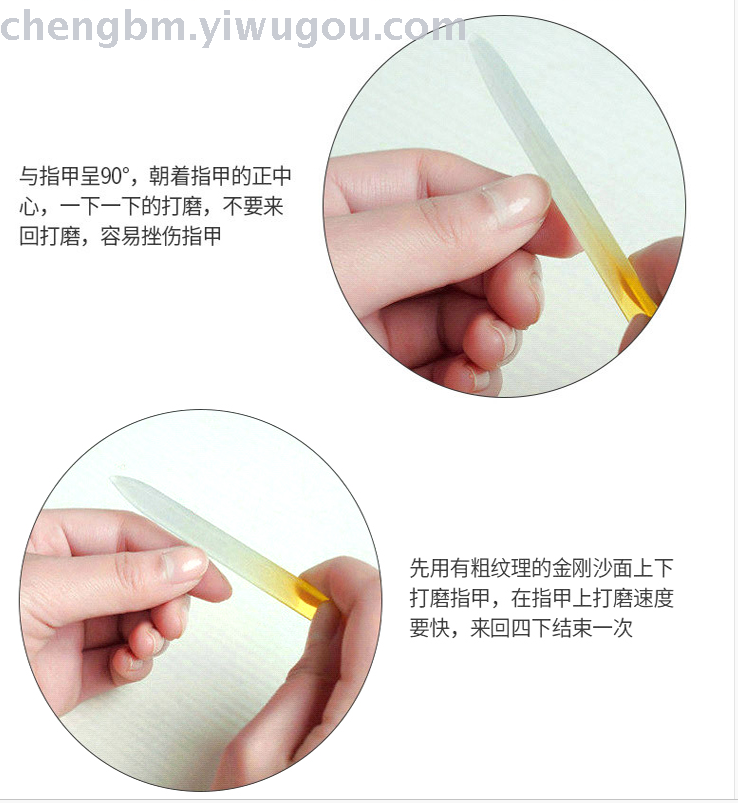 chengbm.yiwugou.com

与指甲呈90°，朝着指甲的正中心，一下一下的打磨，不要来回打磨，容易挫伤指甲

先用有粗纹理的金刚沙面上下打磨指甲，在指甲上打磨速度要快，来回四下结束一次