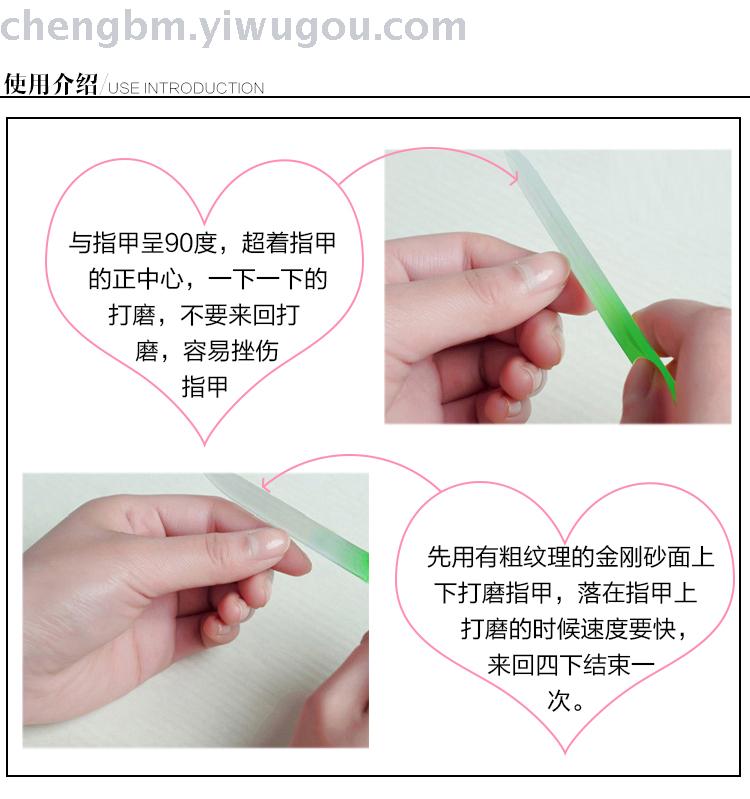 chengbm.yiwugou.com

使用介绍/USE INTRODUCTION

与指甲呈90度，超着指甲的正中心，一下一下的打磨，不要来回打磨，容易挫伤指甲

先用有粗纹理的金刚砂面上下打磨指甲，落在指甲上打磨的时候速度要快，来回四下结束一次。