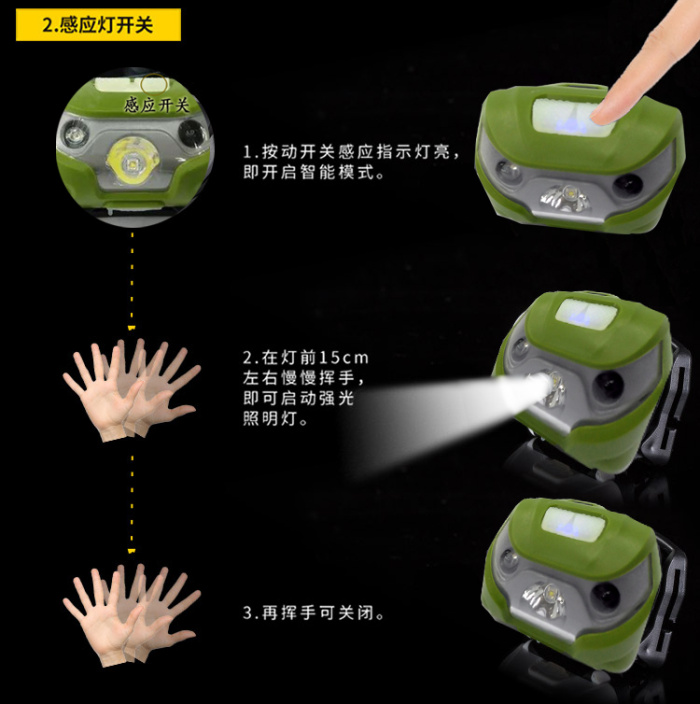 2.感应灯开关

感应开关

1.按动开关感应指示灯亮，即开启智能模式。

2.在灯前15cm左右慢慢挥手，即可启动强光照明灯。

3.再挥手可关闭。