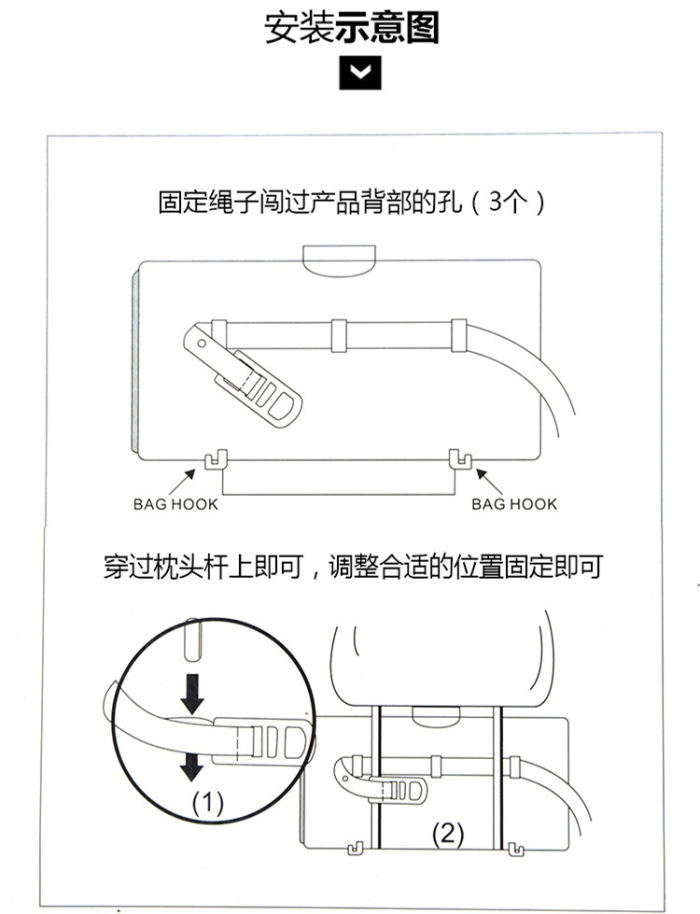 安装示意图

固定绳子闯过产品背部的孔（3个）

BAG HOOK

BAG HOOK

穿过枕头杆上即可，调整合适的位置固定即可

(1)

(2)