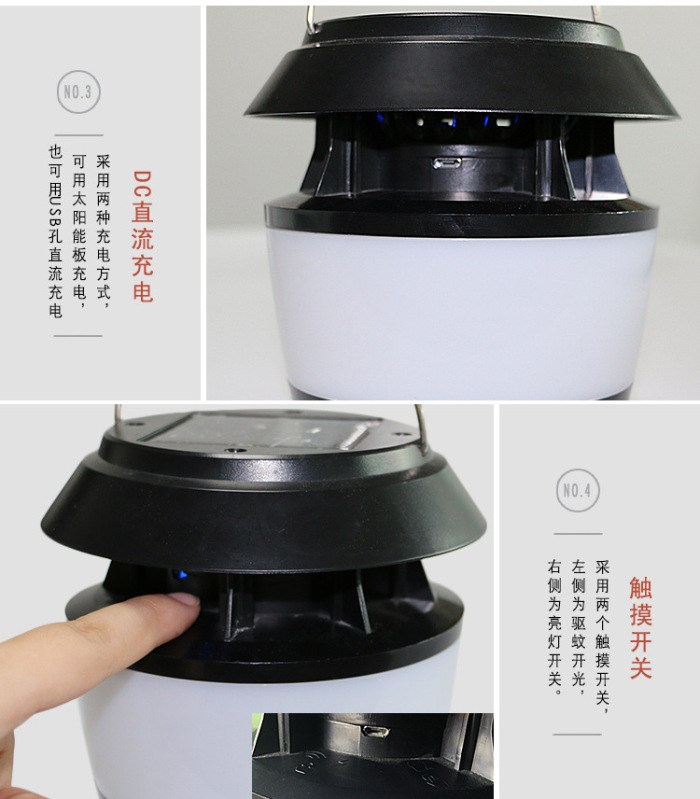 NO.3

DC直流充电

采用两种充电方式，可用太阳能板充电，也可用USB孔直流充电

NO.4

触摸开关

采用两个触摸开关，左侧为驱蚊开光，右侧为亮灯开关。