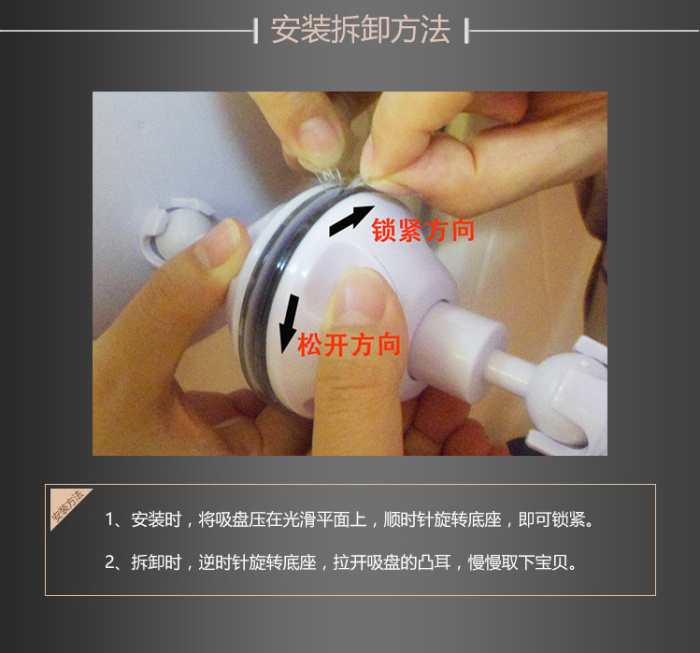 安装拆卸方法

锁紧方向

松开方向

安装方法

1、安装时，将吸盘压在光滑平面上，顺时针旋转底座，即可锁紧。

2、拆卸时，逆时针旋转底座，拉开吸盘的凸耳，慢慢取下宝贝。