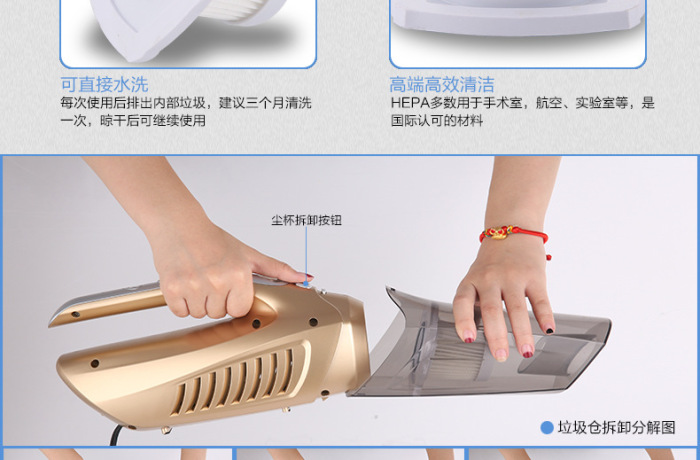 可直接水洗
每次使用后排出内部垃圾，建议三个月清洗一次，晾干后可继续使用

高端高效清洁
HEPA多数用于手术室，航空、实验室等，是国际认可的材料

尘杯拆卸按钮

垃圾仓拆卸分解图