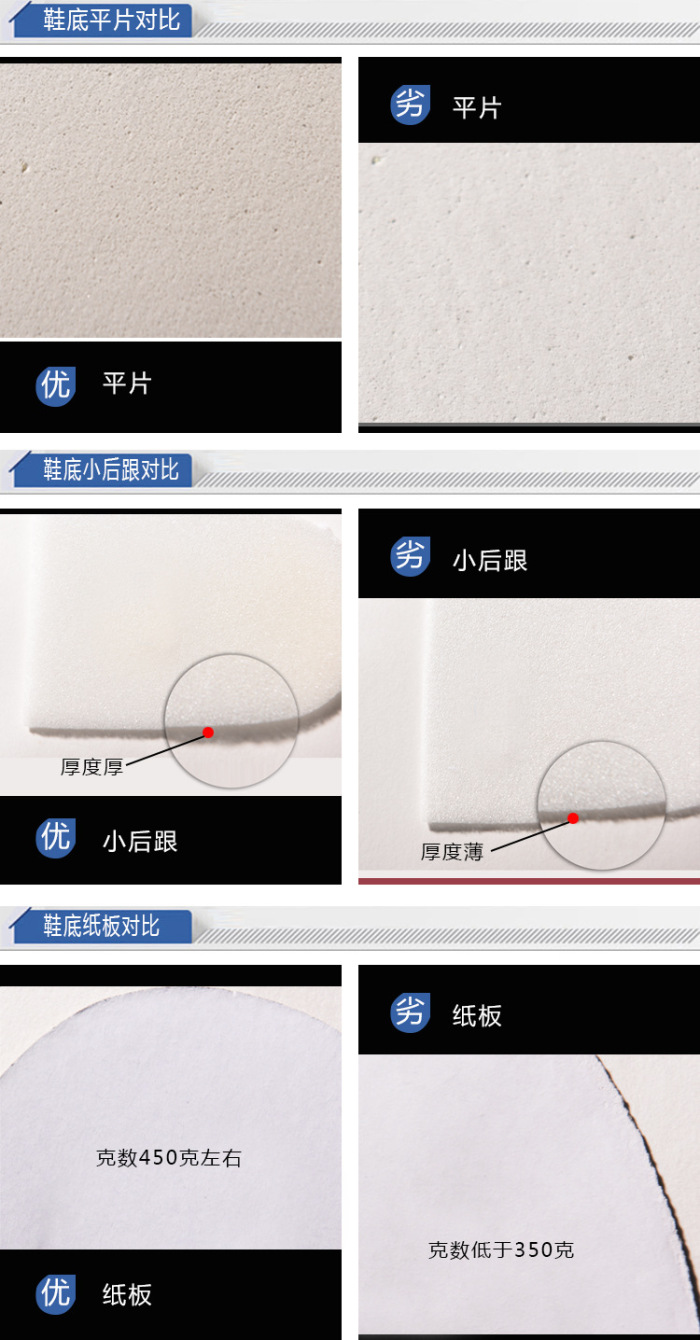 鞋底平片对比

优 平片

劣 平片

鞋底小后跟对比

厚度厚

优 小后跟

劣 小后跟

厚度薄

鞋底纸板对比

克数450克左右

优 纸板

劣 纸板

克数低于350克