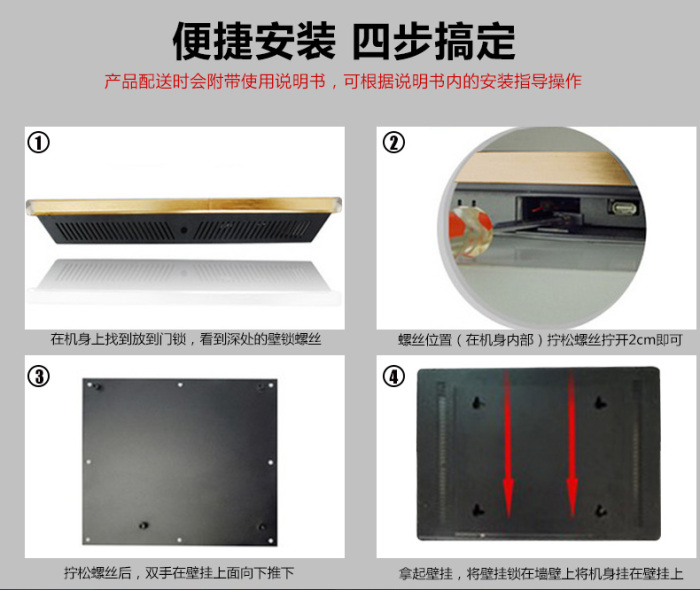 便捷安装 四步搞定

产品配送时会附带使用说明书，可根据说明书内的安装指导操作

①

在机身上找到放到门锁，看到深处的壁锁螺丝

②

螺丝位置（在机身内部）拧松螺丝拧开2cm即可

③

拧松螺丝后，双手在壁挂上面向下推下

④

拿起壁挂，将壁挂锁在墙壁上将机身挂在壁挂上